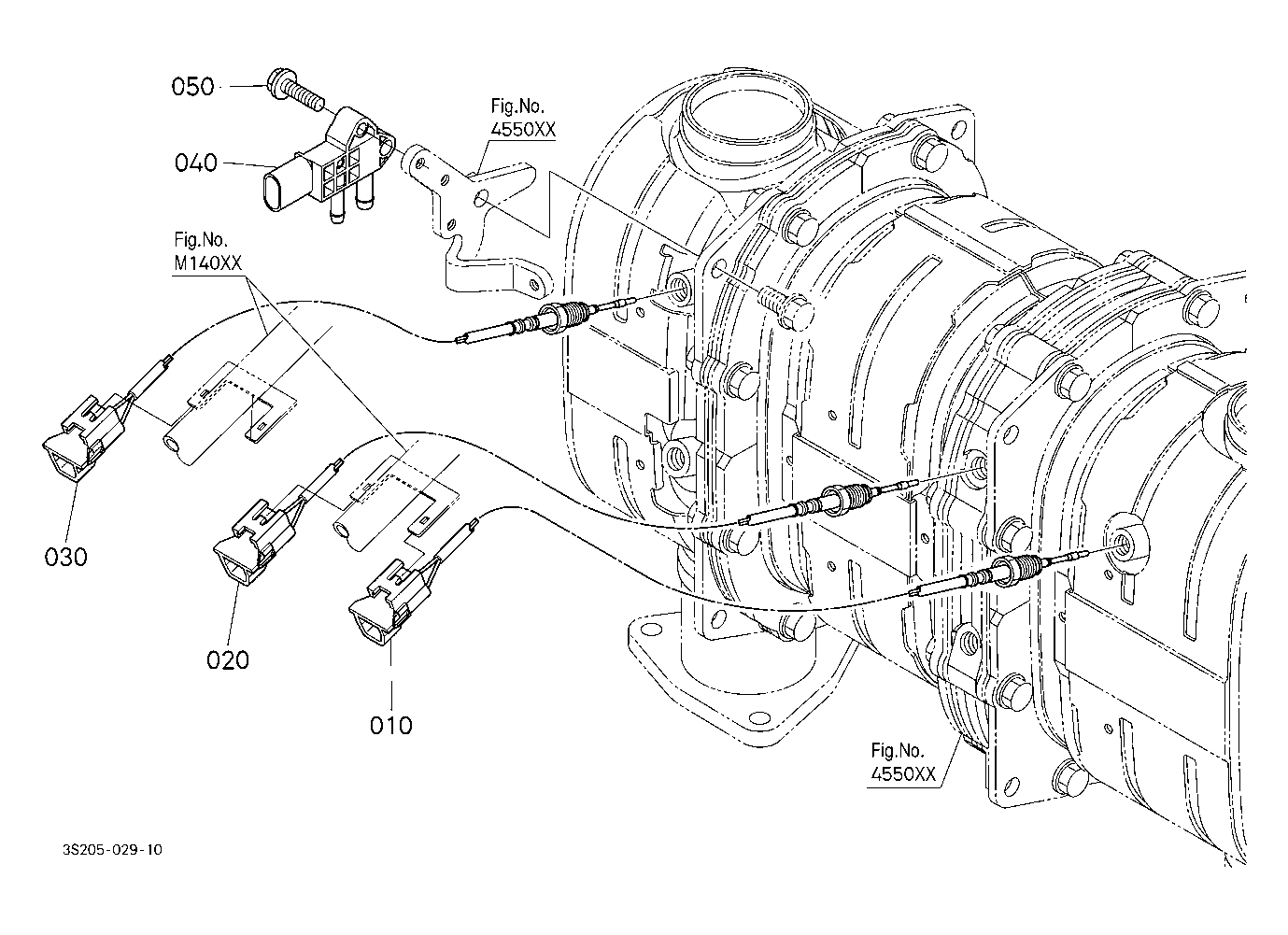 050

040

Fig.No.
4550XX

Fig.No.
M140XX

030

020

010

Fig.No.
4550XX

3S205-029-10